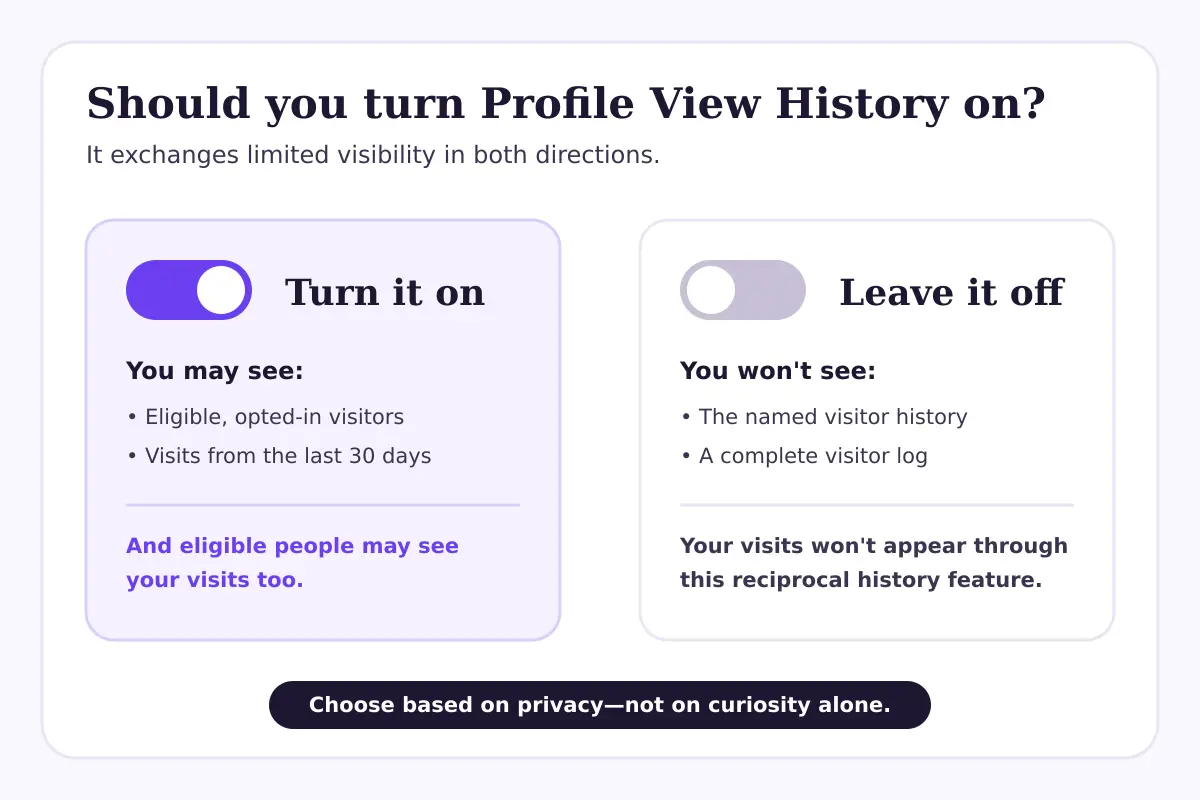 Should you turn Profile View History on?

It exchanges limited visibility in both directions.

Turn it on

You may see:

• Eligible, opted-in visitors
• Visits from the last 30 days

And eligible people may see your visits too.

Leave it off

You won't see:

• The named visitor history
• A complete visitor log

Your visits won't appear through this reciprocal history feature.

Choose based on privacy—not on curiosity alone.