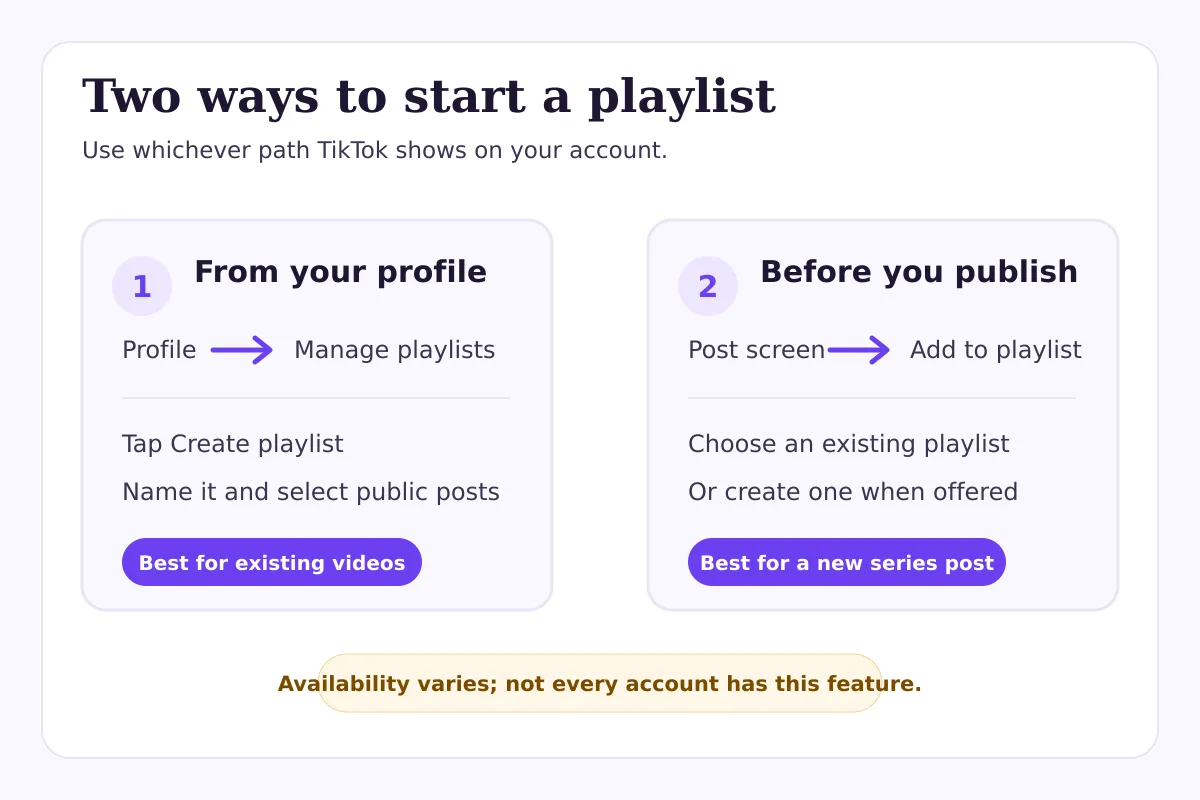 Two ways to start a playlist

Use whichever path TikTok shows on your account.

1 From your profile

Profile → Manage playlists

Tap Create playlist

Name it and select public posts

Best for existing videos

2 Before you publish

Post screen → Add to playlist

Choose an existing playlist

Or create one when offered

Best for a new series post

Availability varies; not every account has this feature.